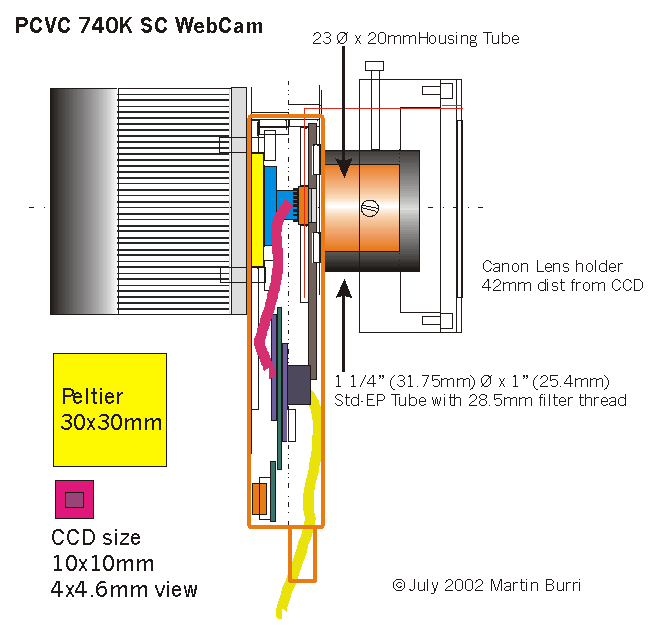 PCVC 740K SC WebCam

23 Ø x 20mmHousing Tube

Canon Lens holder
42mm dist from CCD

1 1/4" (31.75mm) Ø x 1" (25.4mm)
Std-EP Tube with 28.5mm filter thread

Peltier
30x30mm

CCD size
10x10mm
4x4.6mm view

© July 2002 Martin Burri